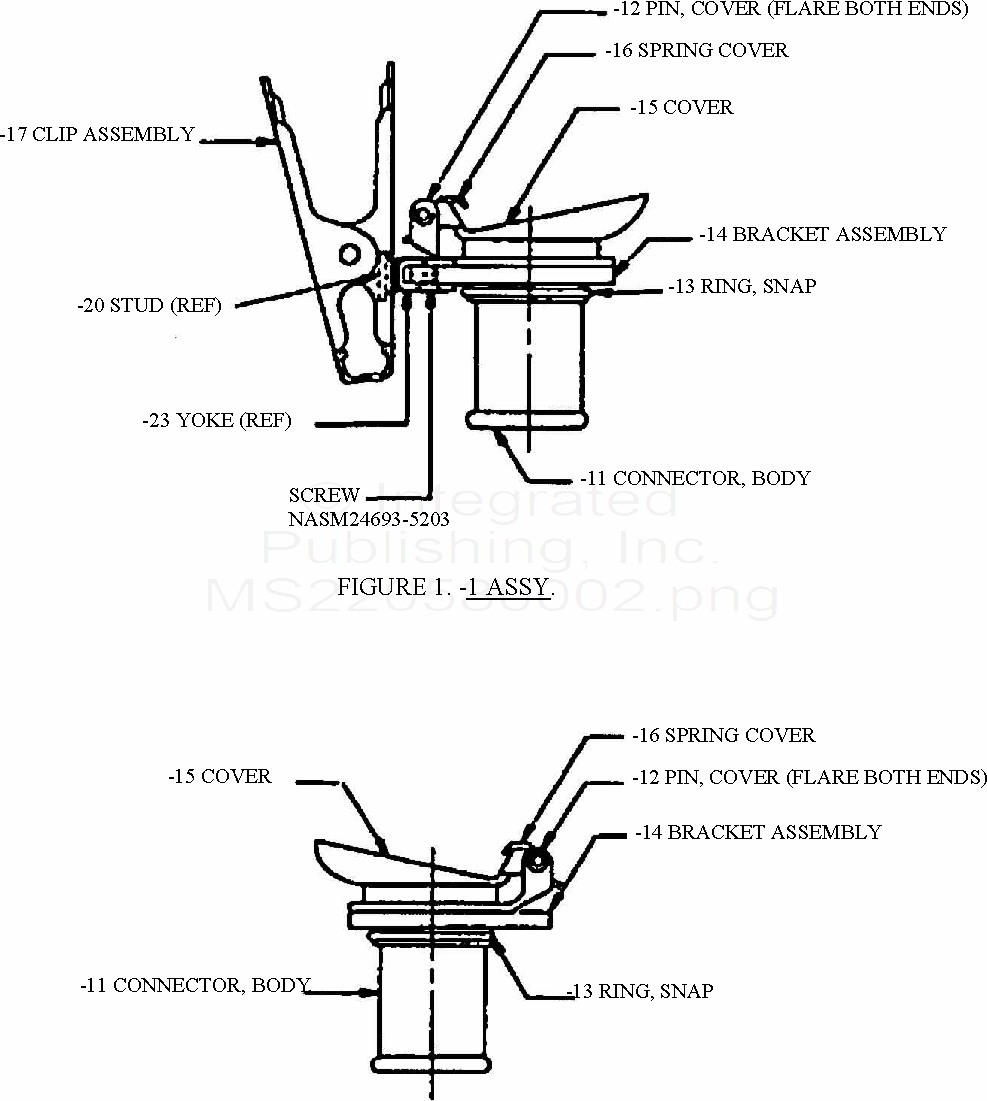 -12 PIN, COVER (FLARE BOTH ENDS)
-16 SPRING COVER
-15 COVER
-17 CLIP ASSEMBLY
-14 BRACKET ASSEMBLY
-13 RING, SNAP
-20 STUD (REF)
-23 YOKE (REF)
-11 CONNECTOR, BODY
SCREW
NASM24693-5203

Integrated Publishing, Inc. MS22058002.png

FIGURE 1. -1 ASSY.

-16 SPRING COVER
-15 COVER
-12 PIN, COVER (FLARE BOTH ENDS)
-14 BRACKET ASSEMBLY
-11 CONNECTOR, BODY
-13 RING, SNAP